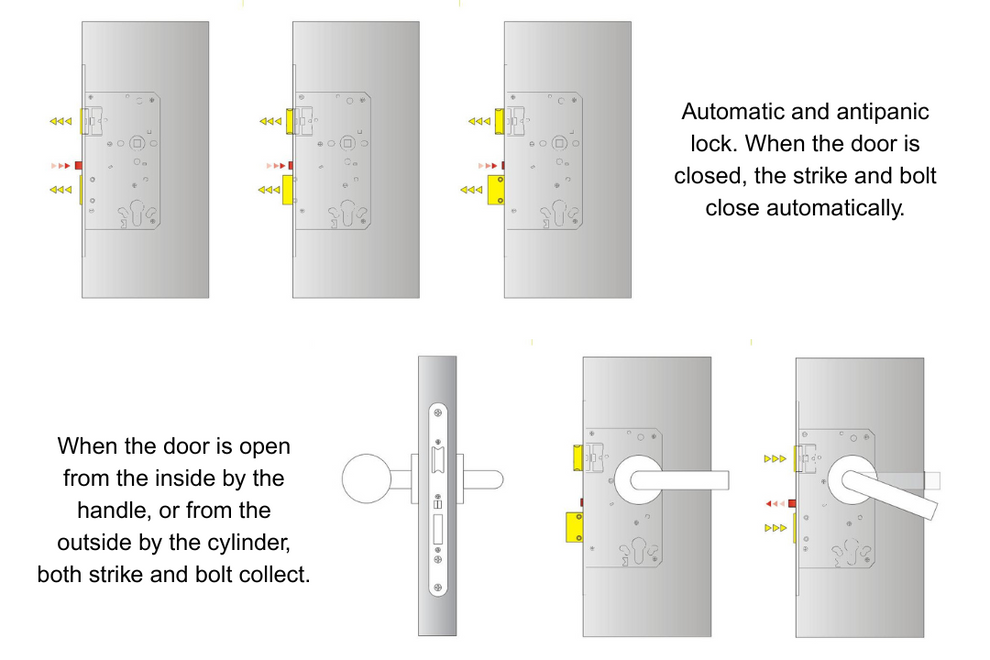 Automatic and antipanic lock. When the door is closed, the strike and bolt close automatically.

When the door is open from the inside by the handle, or from the outside by the cylinder, both strike and bolt collect.