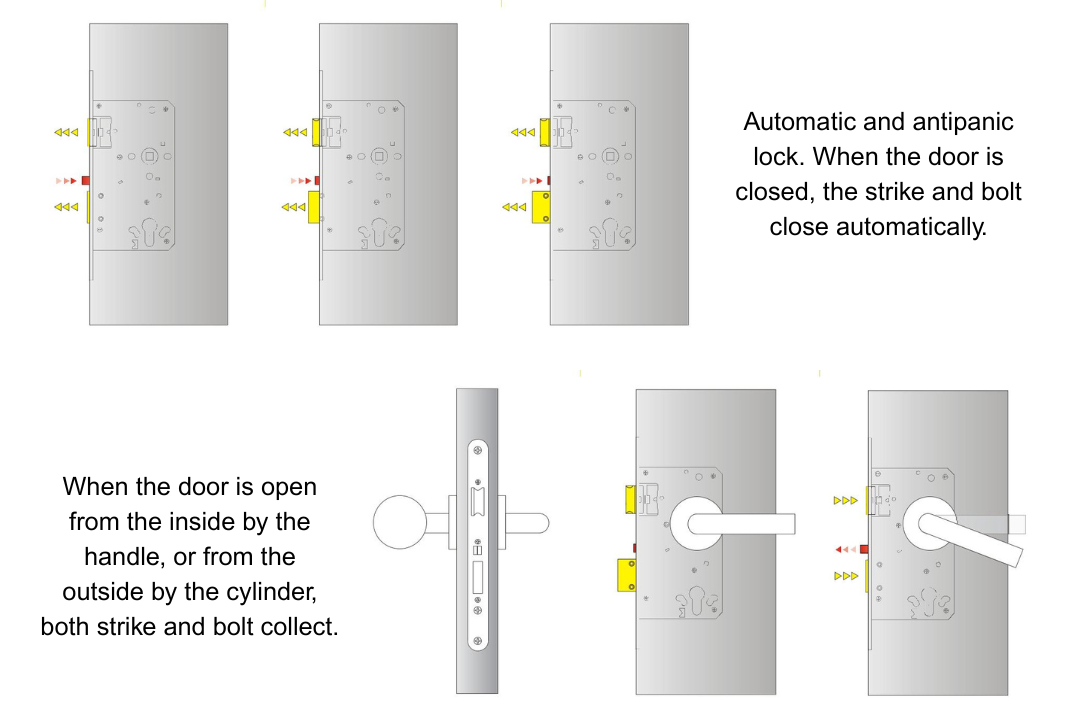 Automatic and antipanic lock. When the door is closed, the strike and bolt close automatically.

When the door is open from the inside by the handle, or from the outside by the cylinder, both strike and bolt collect.